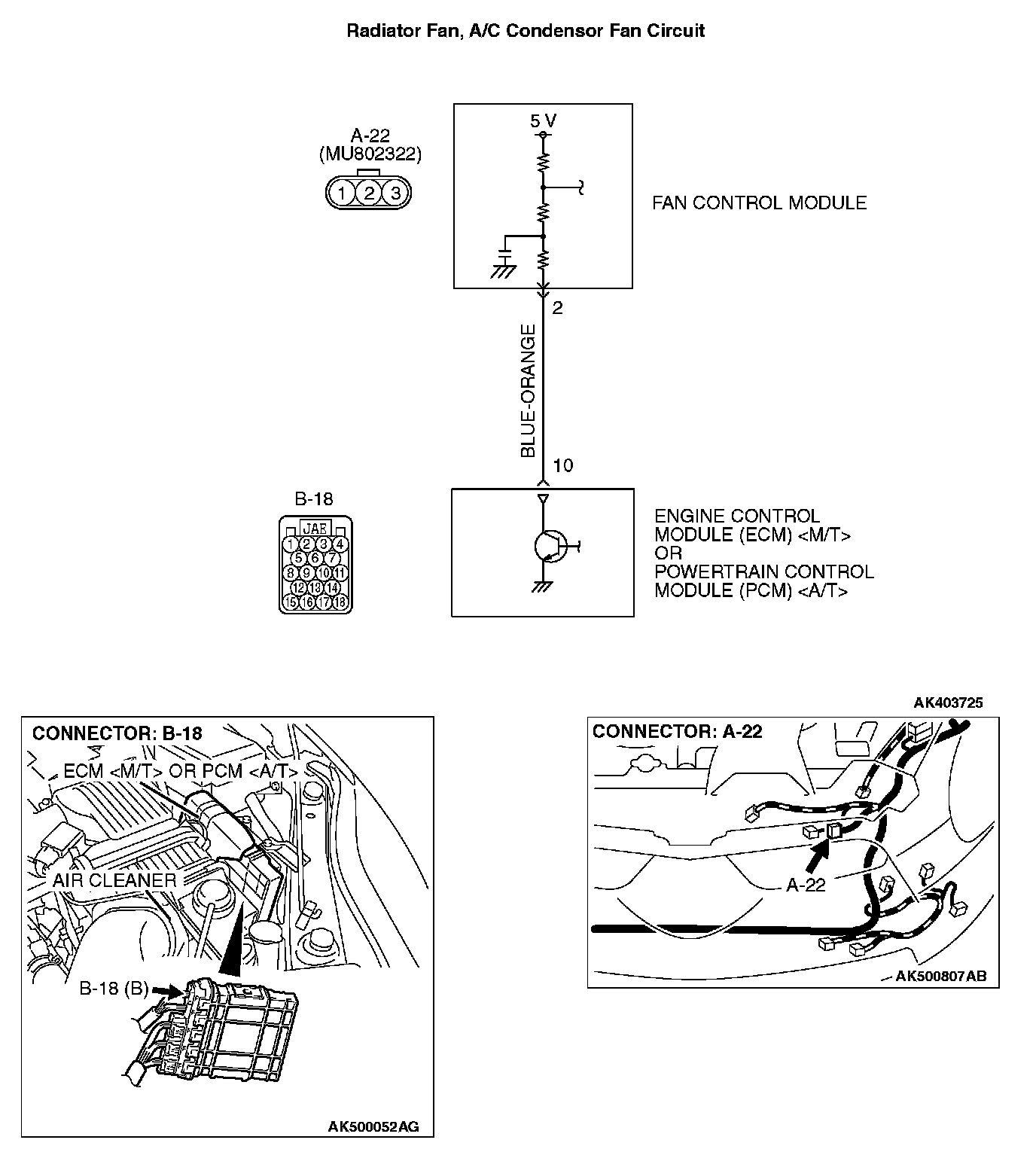 Radiator Fan, A/C Condensor Fan Circuit

A-22
(MU802322)

1 2 3

5 V

FAN CONTROL MODULE

2

BLUE-ORANGE

10

B-18

JAE

1 2 3 4
5 6 7
8 9 10 11
12 13 14
15 16 17 18

ENGINE CONTROL MODULE (ECM) <M/T> OR POWERTRAIN CONTROL MODULE (PCM) <A/T>

AK403725

CONNECTOR: B-18

ECM <M/T> OR PCM <A/T>

AIR CLEANER

B-18 (B)

AK500052AG

CONNECTOR: A-22

A-22

AK500807AB