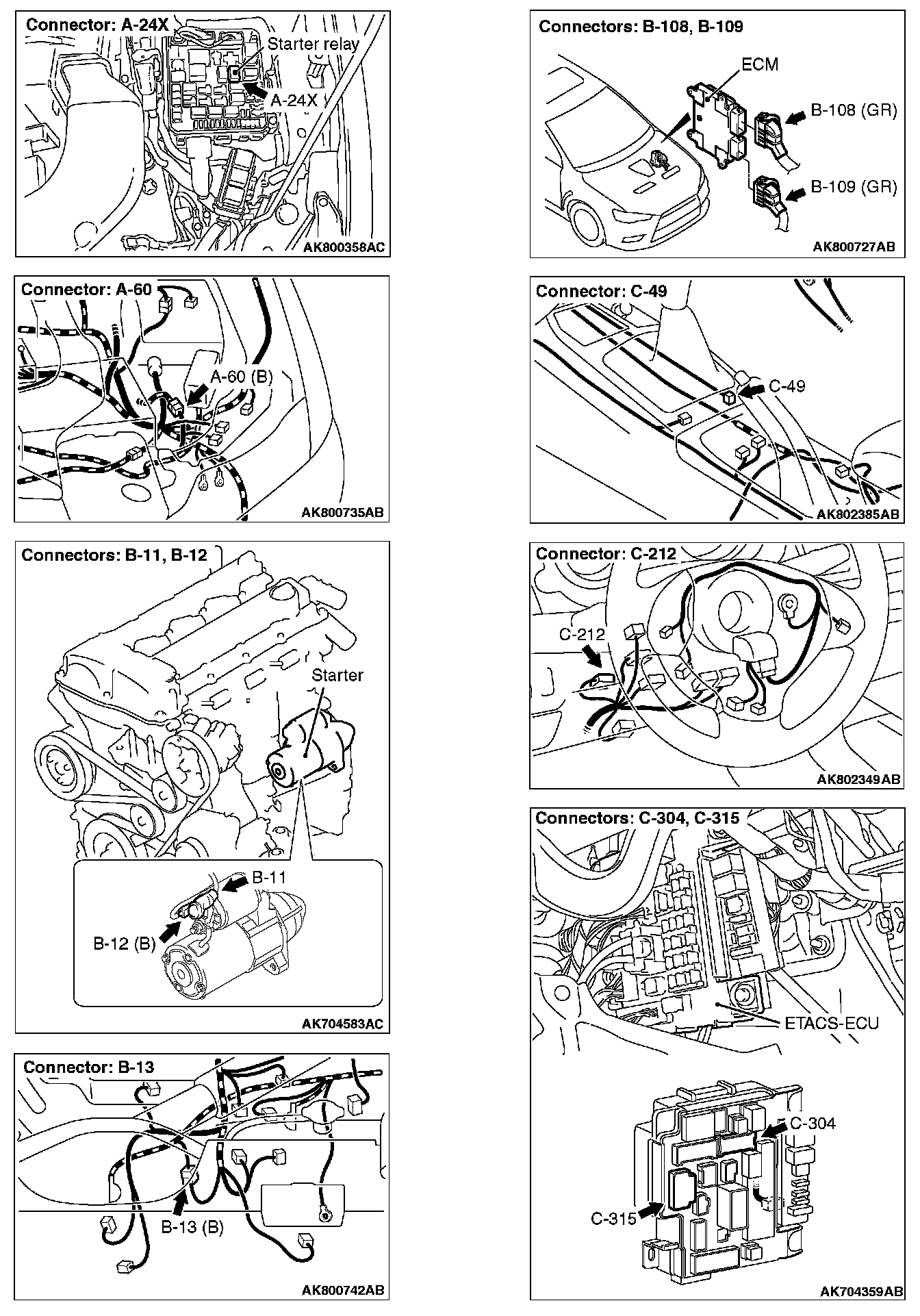 Connector: A-24X
Starter relay
A-24X
AK800358AC

Connector: A-60
A-60 (B)
AK800735AB

Connectors: B-11, B-12
Starter
B-11
B-12 (B)
AK704583AC

Connector: B-13
B-13 (B)
AK800742AB

Connectors: B-108, B-109
ECM
B-108 (GR)
B-109 (GR)
AK800727AB

Connector: C-49
C-49
AK802385AB

Connector: C-212
C-212
AK802349AB

Connectors: C-304, C-315
ETACS-ECU
C-304
C-315
AK704359AB