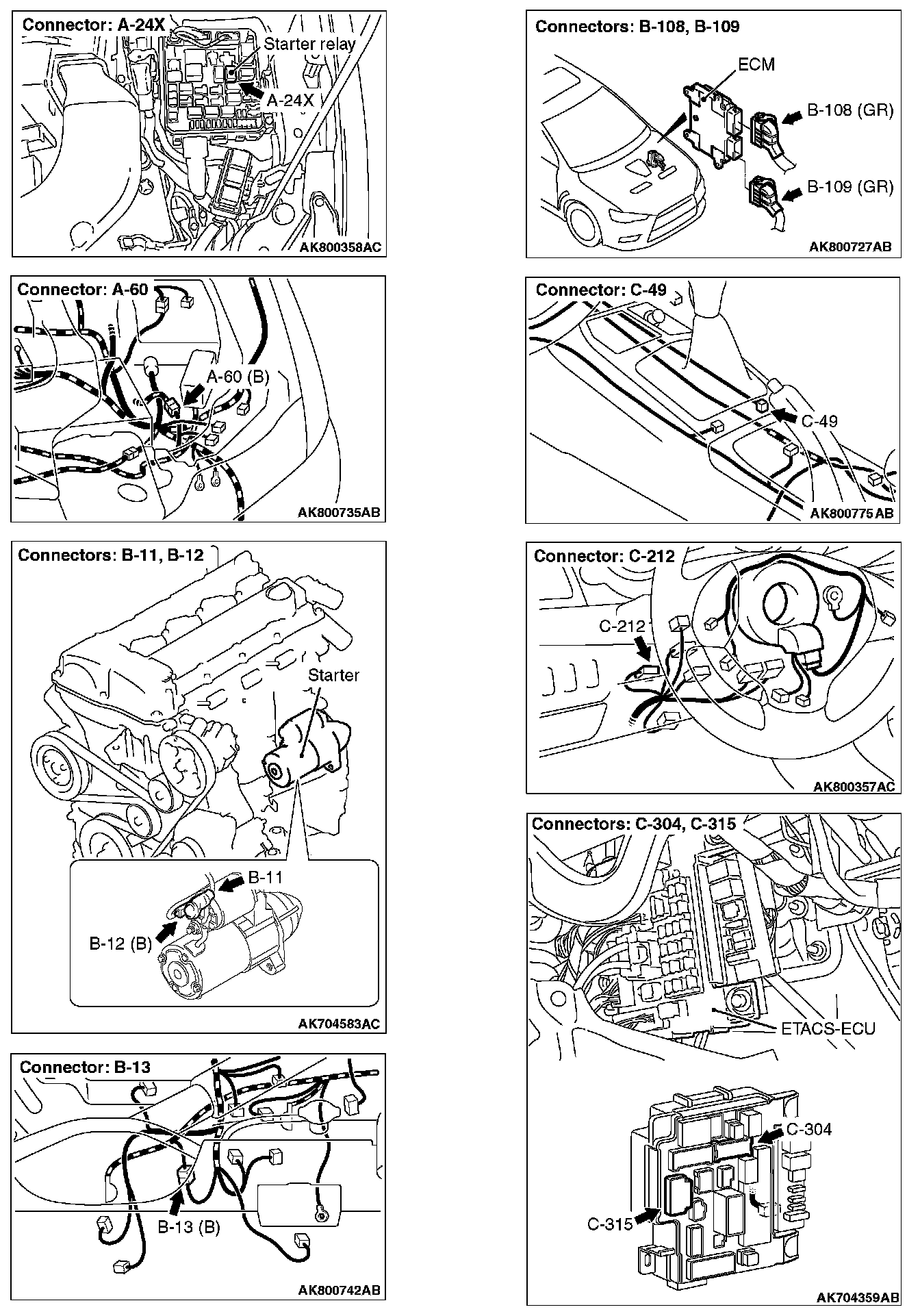 Connector: A-24X
Starter relay
A-24X
AK800358AC

Connector: A-60
A-60 (B)
AK800735AB

Connectors: B-11, B-12
Starter
B-11
B-12 (B)
AK704583AC

Connector: B-13
B-13 (B)
AK800742AB

Connectors: B-108, B-109
ECM
B-108 (GR)
B-109 (GR)
AK800727AB

Connector: C-49
C-49
AK800775AB

Connector: C-212
C-212
AK800357AC

Connectors: C-304, C-315
ETACS-ECU
C-304
C-315
AK704359AB