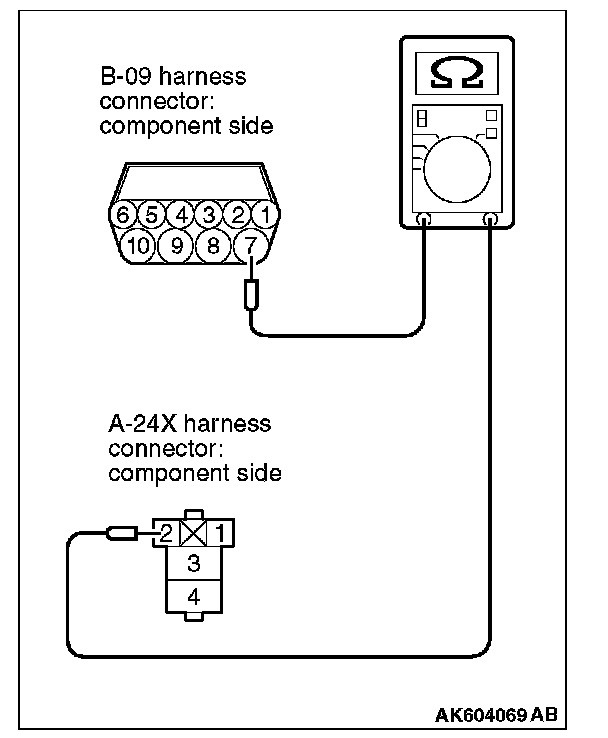 B-09 harness connector: component side

Ω

6 5 4 3 2 1
10 9 8 7

A-24X harness connector: component side

2 1
3
4

AK604069 AB