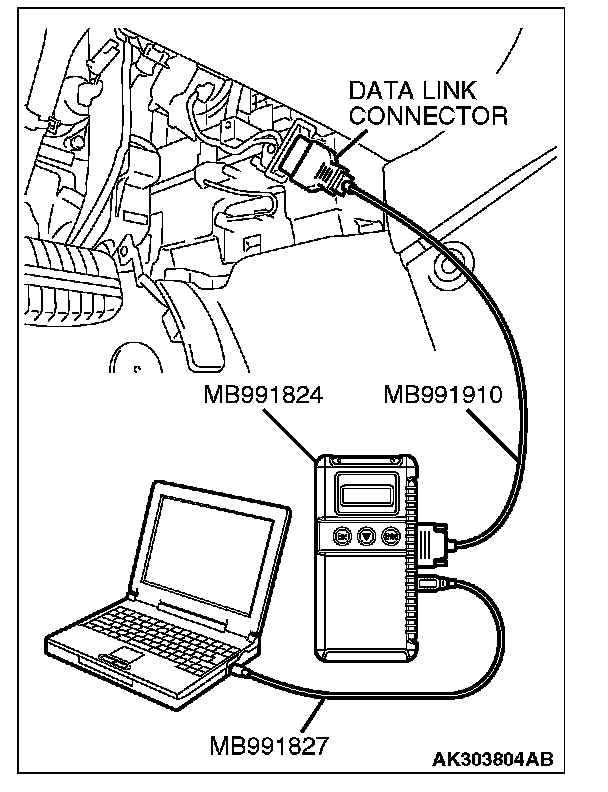 DATA LINK CONNECTOR

MB991824

MB991910

MB991827

AK303804AB