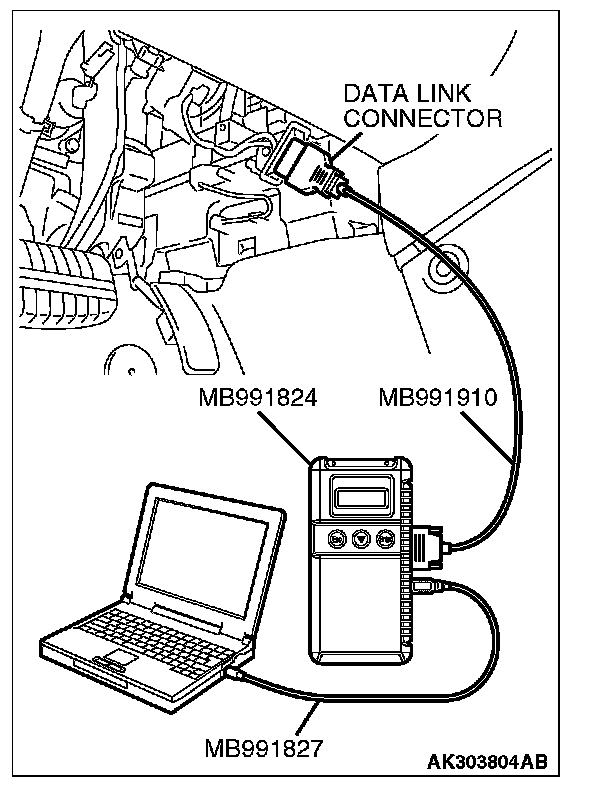 DATA LINK CONNECTOR

MB991824

MB991910

Esc

Enter

MB991827

AK303804AB