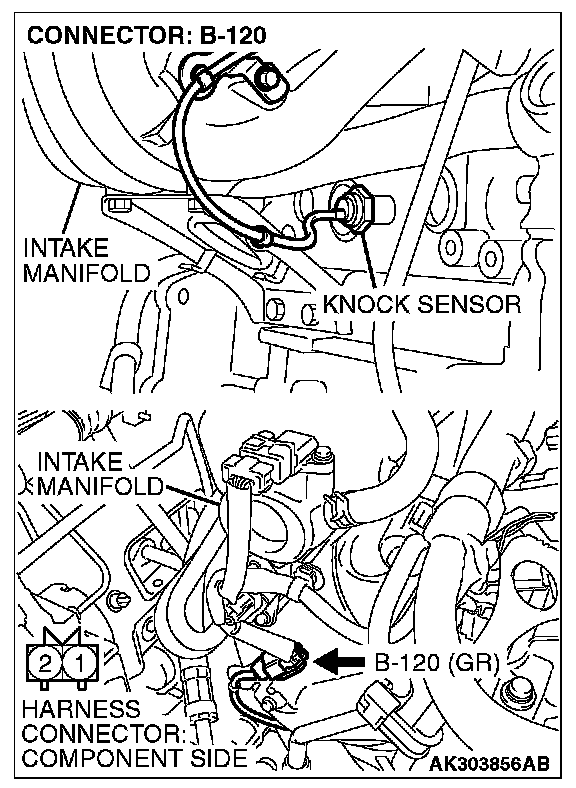 CONNECTOR: B-120

INTAKE MANIFOLD

KNOCK SENSOR

INTAKE MANIFOLD

2 1

B-120 (GR)

HARNESS CONNECTOR: COMPONENT SIDE

AK303856AB