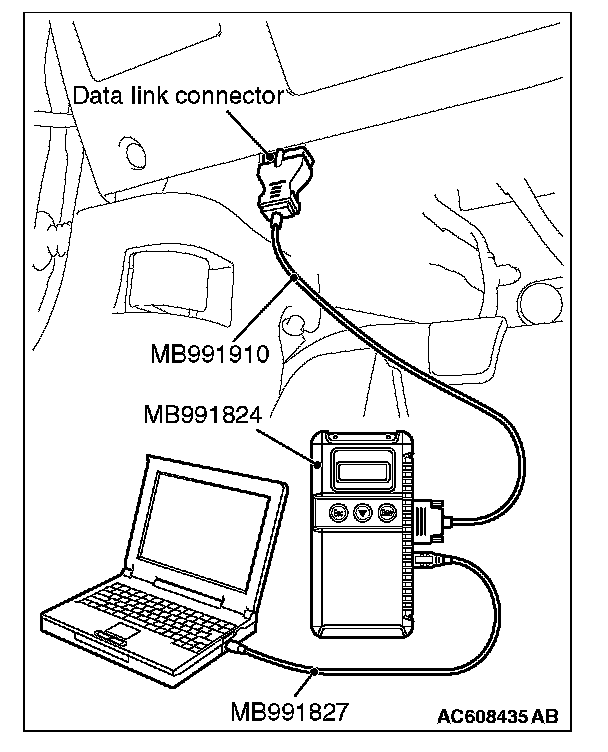 Data link connector

MB991910

MB991824

MB991827

AC608435 AB