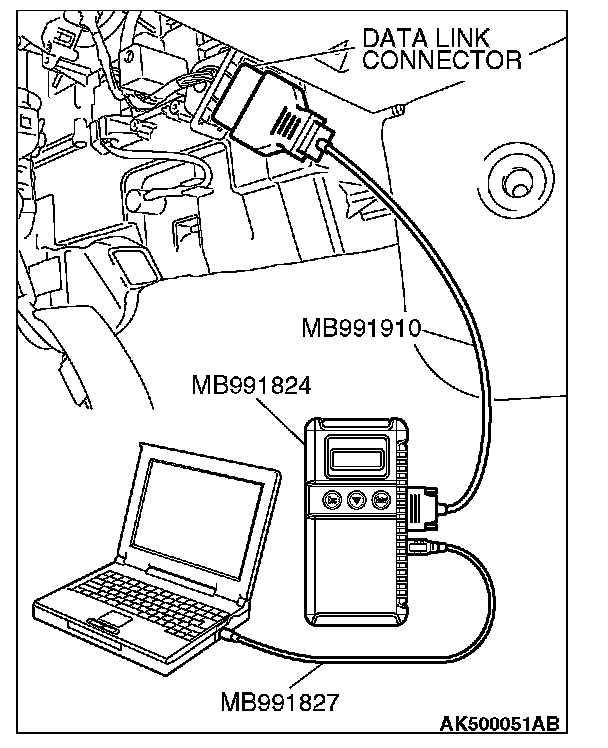 DATA LINK CONNECTOR

MB991910

MB991824

MB991827

AK500051AB