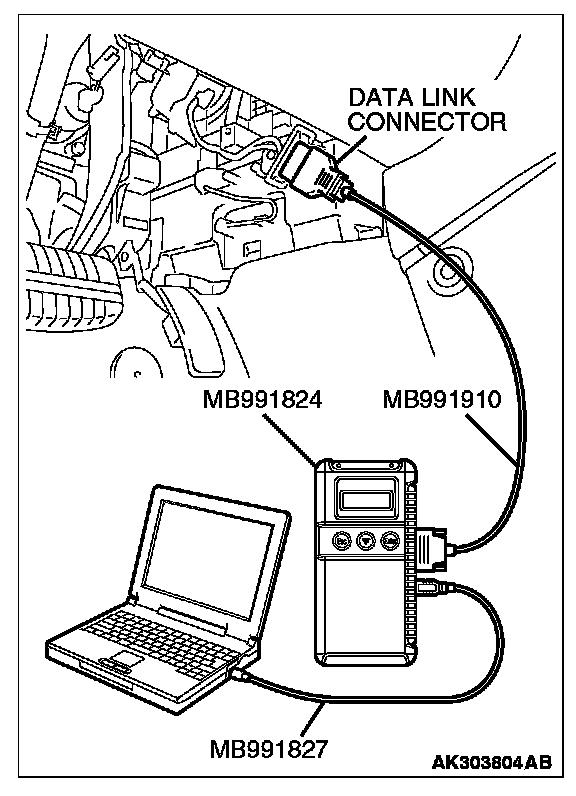 DATA LINK CONNECTOR

MB991824

MB991910

MB991827

AK303804AB