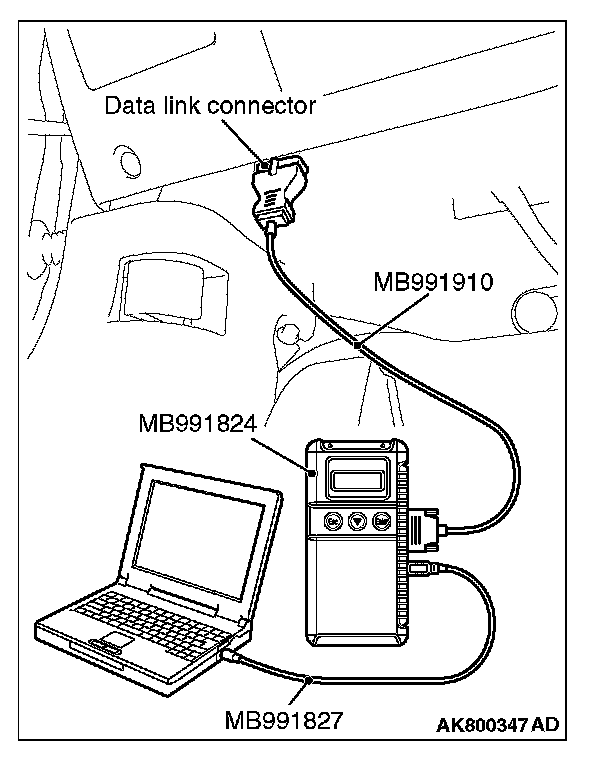 Data link connector

MB991910

MB991824

MB991827

AK800347 AD