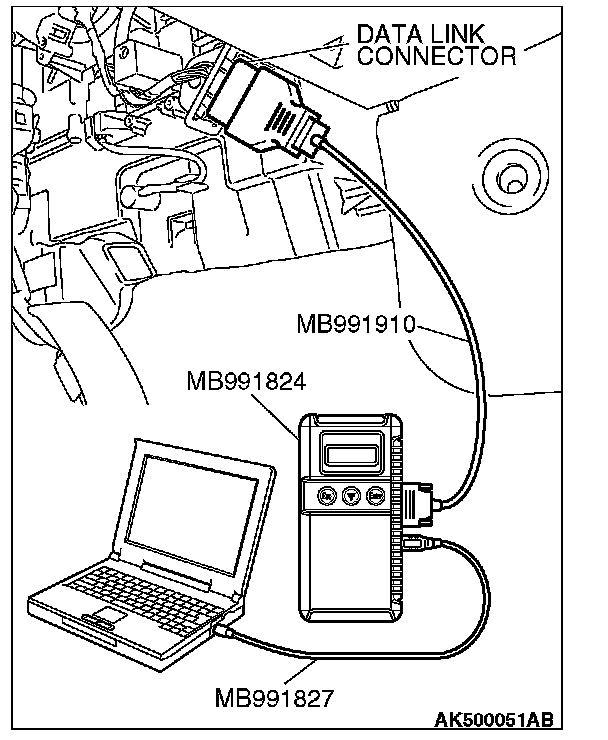 DATA LINK CONNECTOR

MB991910

MB991824

MB991827

AK500051AB