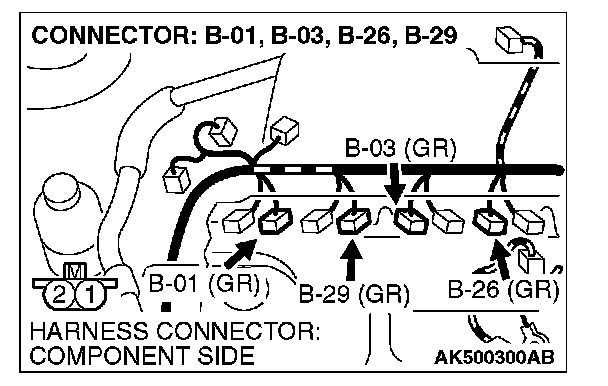 CONNECTOR: B-01, B-03, B-26, B-29

B-03 (GR)

M
2 1

B-01 (GR)

B-29 (GR)

B-26 (GR)

HARNESS CONNECTOR:
COMPONENT SIDE

AK500300AB