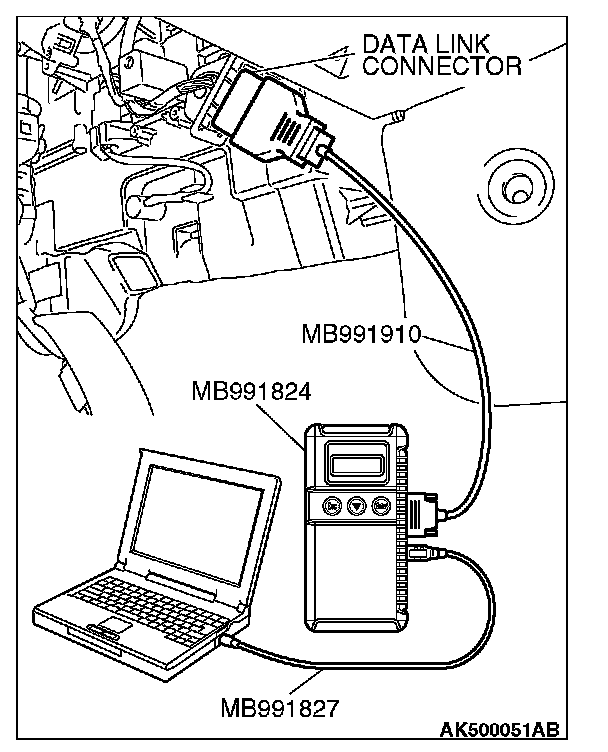 DATA LINK CONNECTOR

MB991910

MB991824

MB991827

AK500051AB