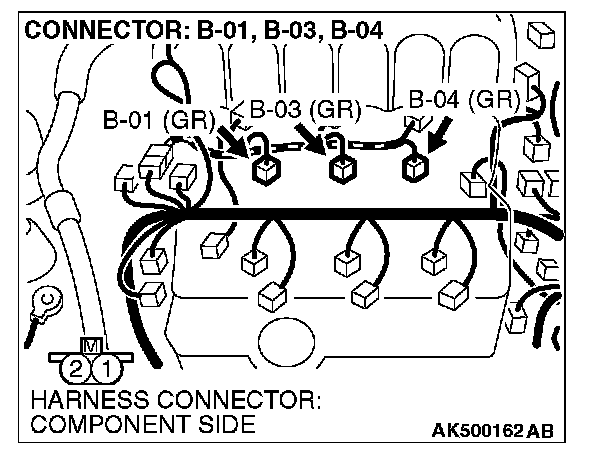 CONNECTOR: B-01, B-03, B-04

B-01 (GR)

B-03 (GR)

B-04 (GR)

M

2 1

HARNESS CONNECTOR: COMPONENT SIDE

AK500162 AB