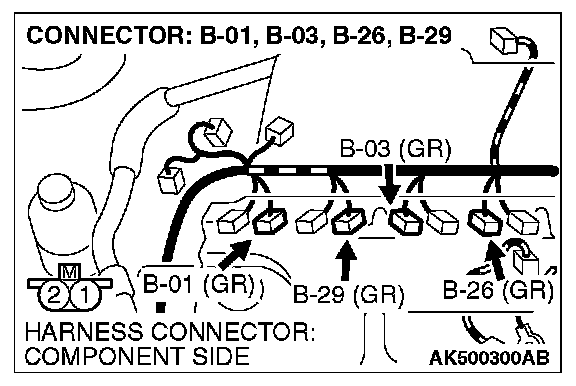 CONNECTOR: B-01, B-03, B-26, B-29

B-03 (GR)

M
2 1

B-01 (GR)

B-29 (GR)

B-26 (GR)

HARNESS CONNECTOR:
COMPONENT SIDE

AK500300AB