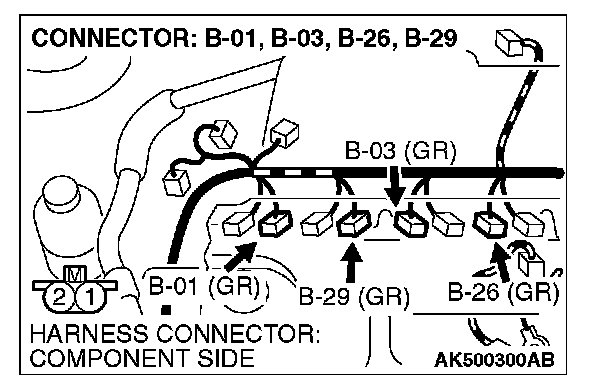 CONNECTOR: B-01, B-03, B-26, B-29

B-03 (GR)

M
2 1

B-01 (GR)

B-29 (GR)

B-26 (GR)

HARNESS CONNECTOR:
COMPONENT SIDE

AK500300AB