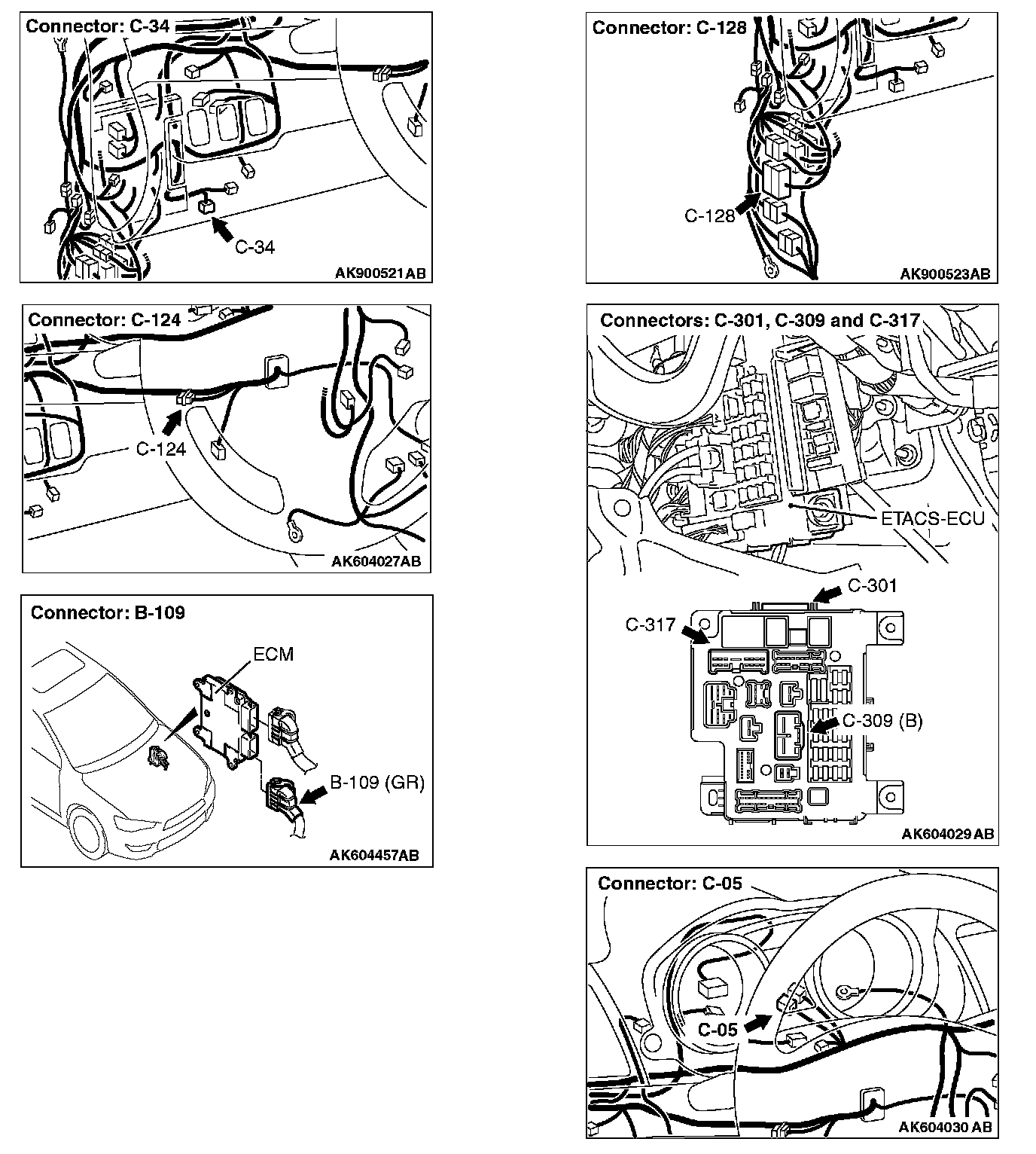 Connector: C-34

C-34

AK900521AB

Connector: C-124

C-124

AK604027AB

Connector: B-109

ECM

B-109 (GR)

AK604457AB

Connector: C-128

C-128

AK900523AB

Connectors: C-301, C-309 and C-317

ETACS-ECU

C-301

C-317

C-309 (B)

AK604029AB

Connector: C-05

C-05

AK604030AB