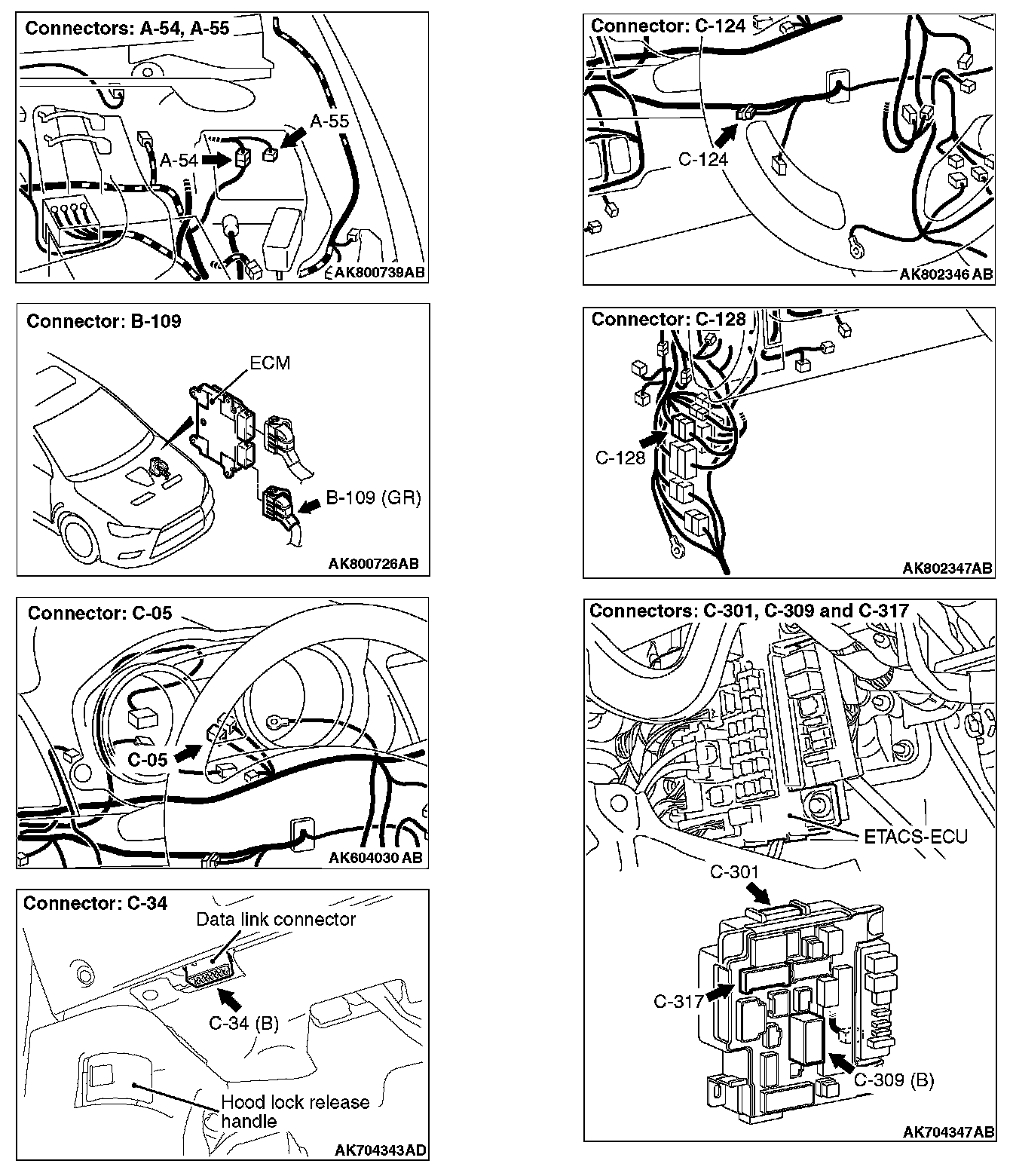 Connectors: A-54, A-55

A-55

A-54

AK800739AB

Connector: B-109

ECM

B-109 (GR)

AK800726AB

Connector: C-05

C-05

AK604030 AB

Connector: C-34

Data link connector

C-34 (B)

Hood lock release handle

AK704343AD

Connector: C-124

C-124

AK802346 AB

Connector: C-128

C-128

AK802347AB

Connectors: C-301, C-309 and C-317

ETACS-ECU

C-301

C-317

C-309 (B)

AK704347AB