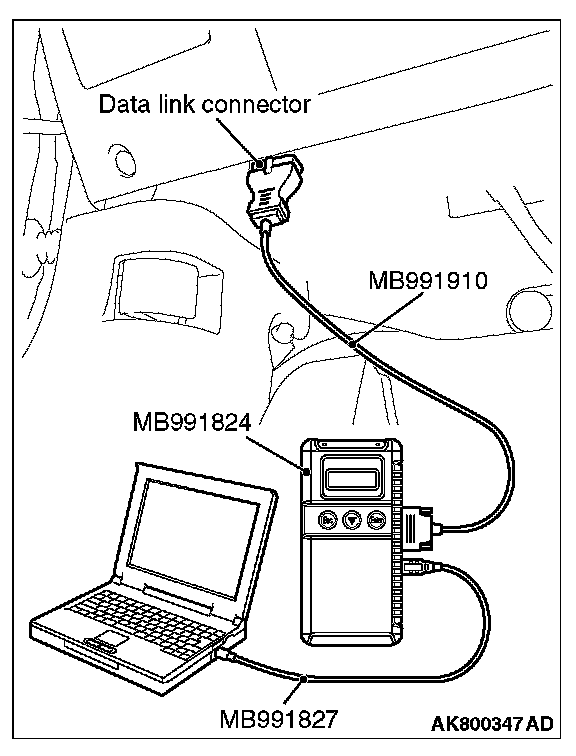 Data link connector
MB991910
MB991824
MB991827
AK800347 AD