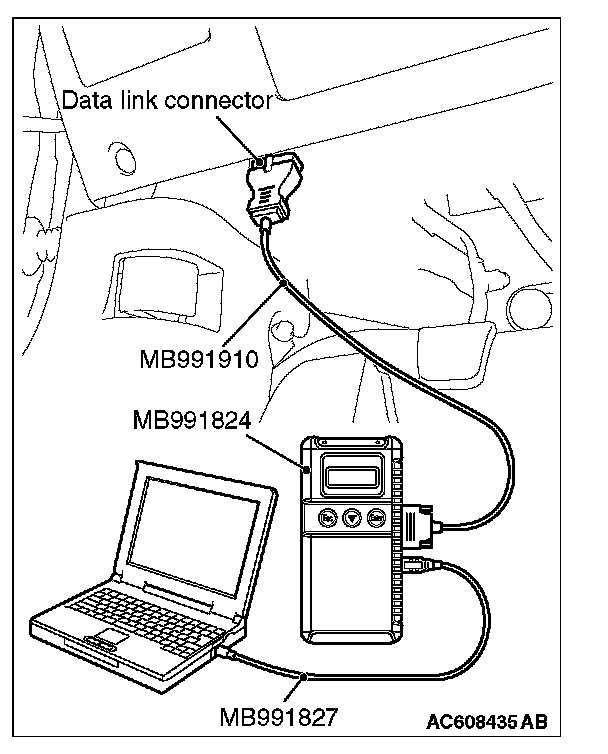 Data link connector

MB991910

MB991824

MB991827

AC608435 AB