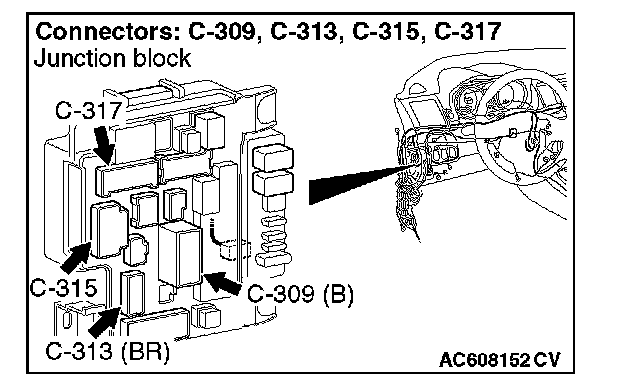 Connectors: C-309, C-313, C-315, C-317
Junction block

C-317

C-315

C-309 (B)

C-313 (BR)

AC608152 CV