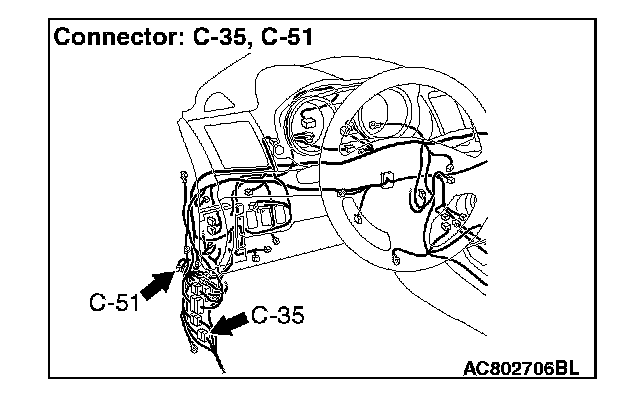 Connector: C-35, C-51

C-51

C-35

AC802706BL