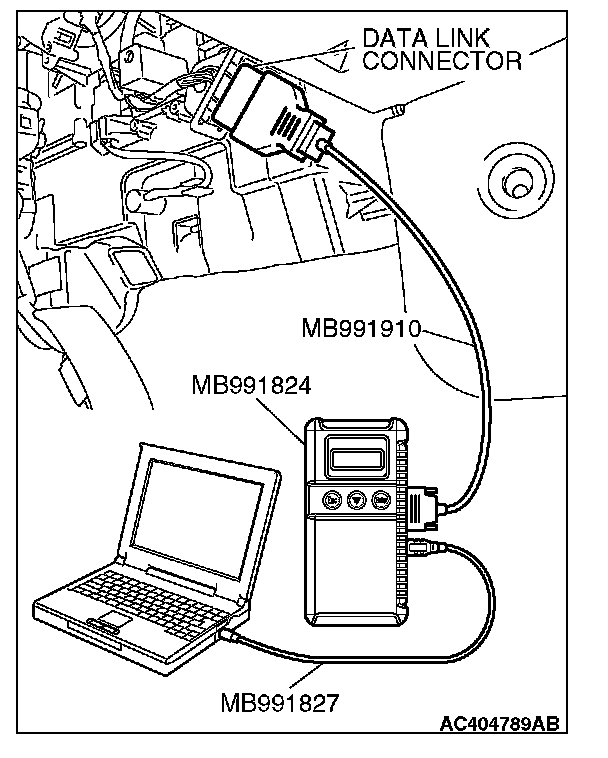 DATA LINK CONNECTOR

MB991910

MB991824

MB991827

AC404789AB