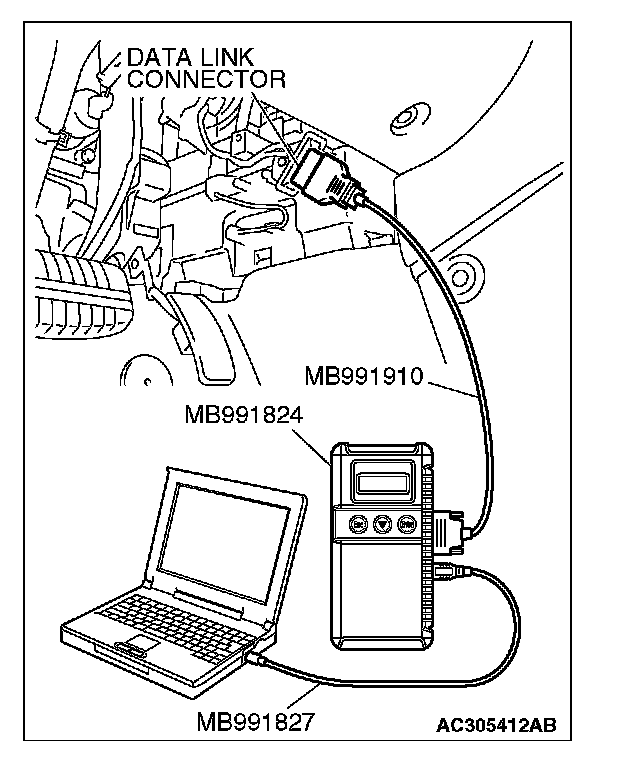 DATA LINK CONNECTOR

MB991910

MB991824

MB991827

AC305412AB