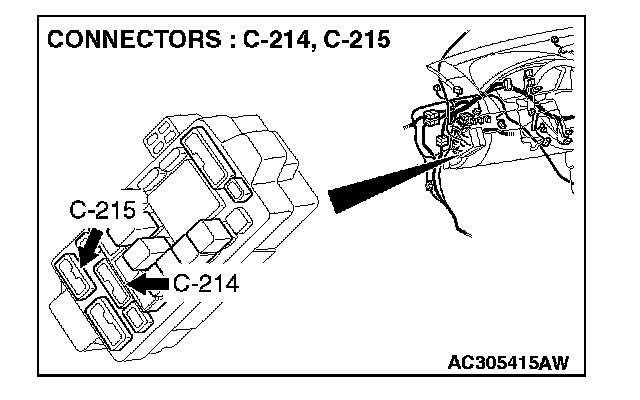 CONNECTORS : C-214, C-215

C-215

C-214

AC305415AW