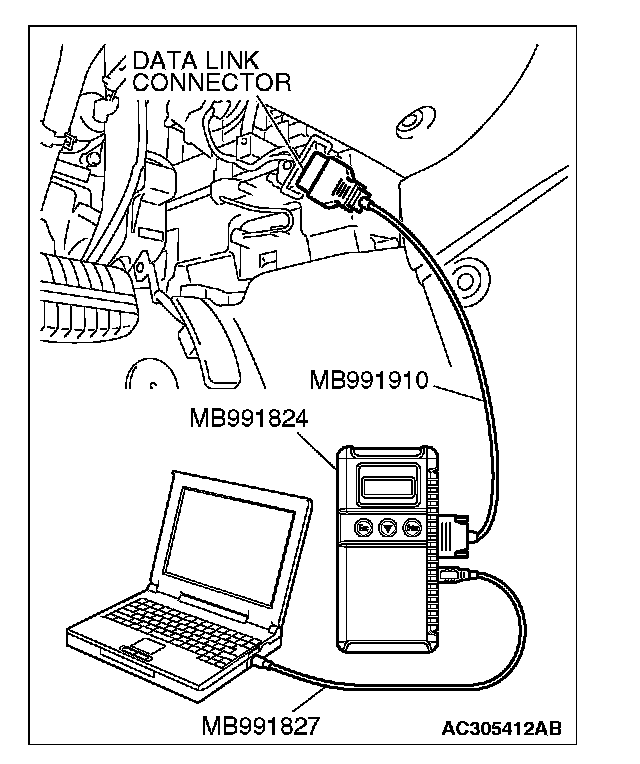 DATA LINK CONNECTOR

MB991910

MB991824

MB991827

AC305412AB