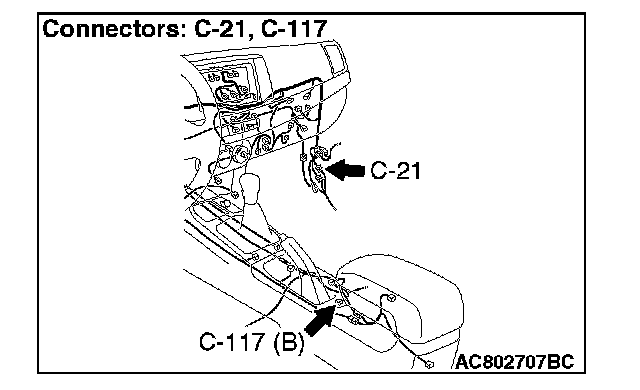 Connectors: C-21, C-117

C-21

C-117 (B)

AC802707BC