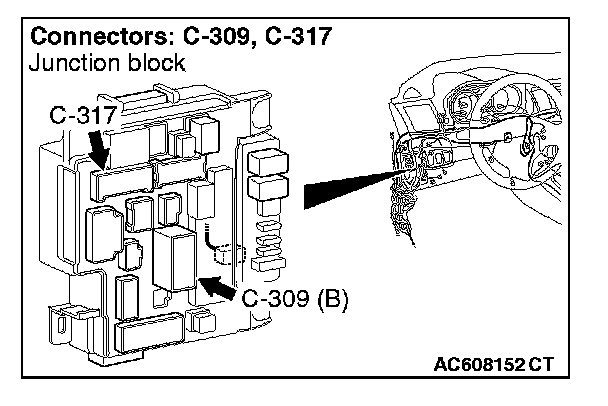 Connectors: C-309, C-317
Junction block

C-317

C-309 (B)

AC608152 CT