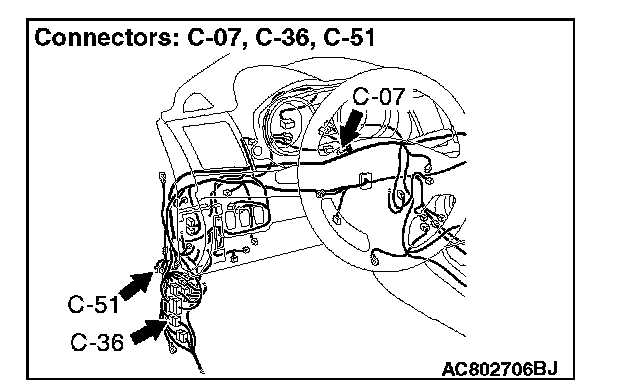 Connectors: C-07, C-36, C-51

C-07

C-51

C-36

AC802706BJ