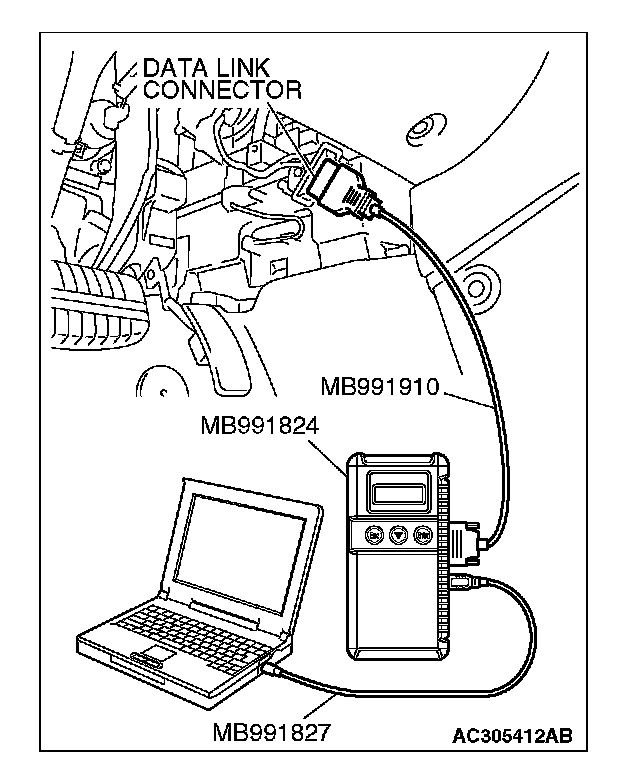 DATA LINK CONNECTOR

MB991910

MB991824

MB991827

AC305412AB