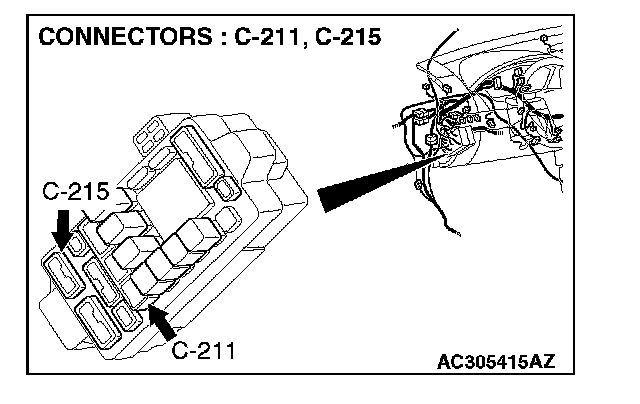 CONNECTORS : C-211, C-215

C-215

C-211

AC305415AZ