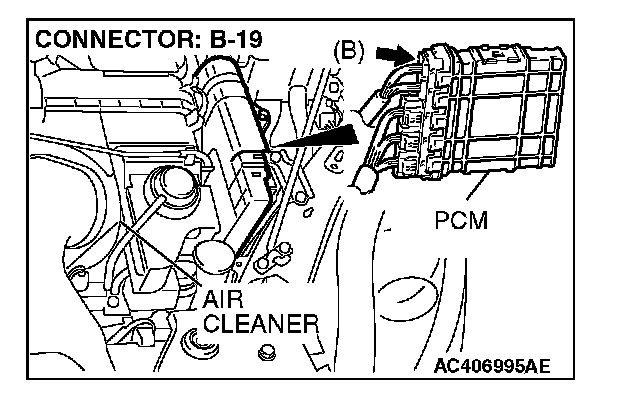 CONNECTOR: B-19

(B)

PCM

AIR CLEANER

AC406995AE