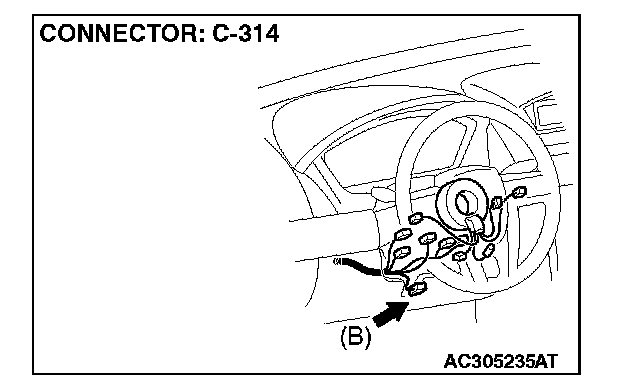 CONNECTOR: C-314

(B)

AC305235AT