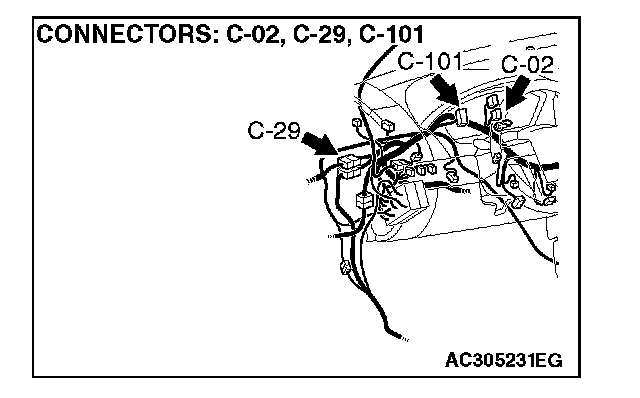 CONNECTORS: C-02, C-29, C-101

C-101

C-02

C-29

AC305231EG