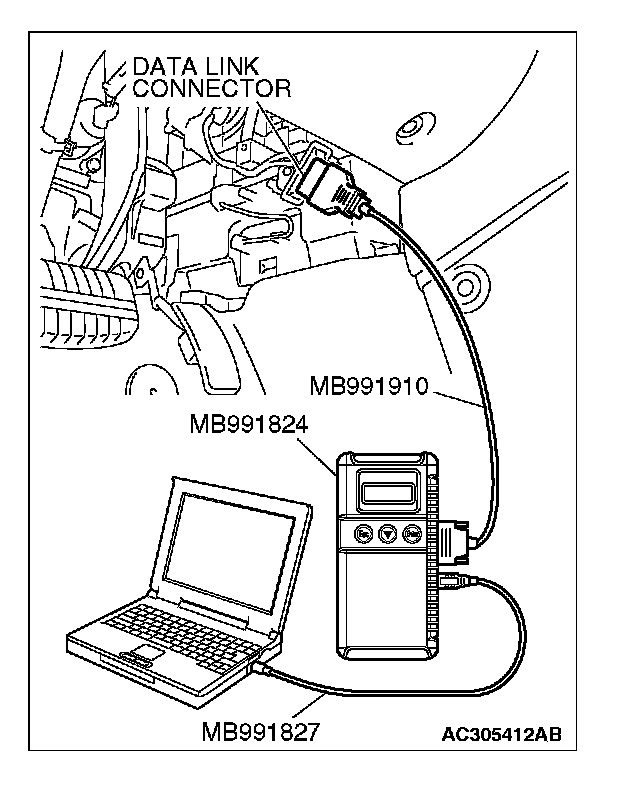 DATA LINK CONNECTOR

MB991910

MB991824

MB991827

AC305412AB