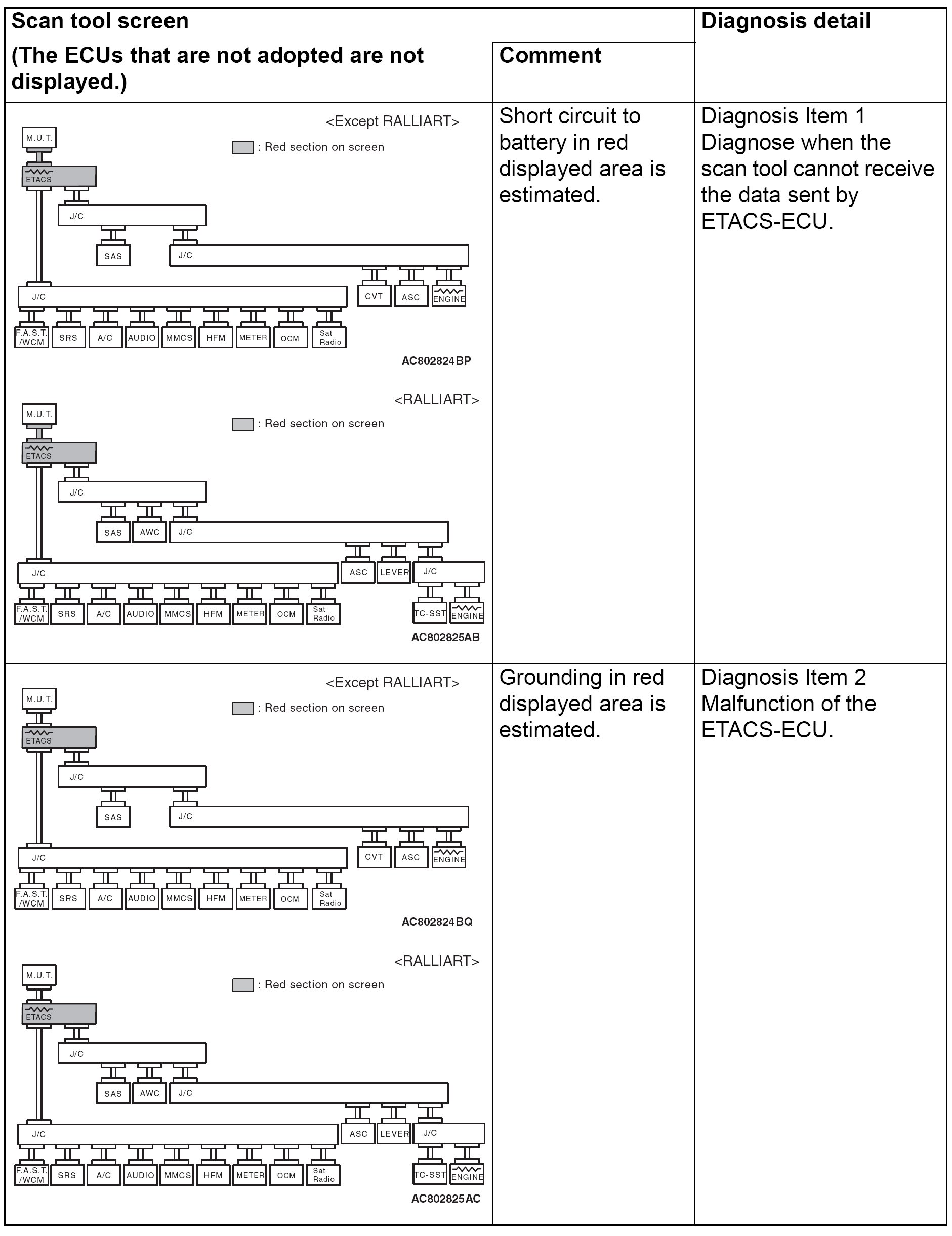 | Scan tool screen (The ECUs that are not adopted are not displayed.) | Comment | Diagnosis detail |
|---|---|---|
| <Except RALLIART> M.U.T. : Red section on screen ETACS J/C SAS J/C J/C CVT ASC ENGINE F.A.S.T. /WCM SRS A/C AUDIO MMCS HFM METER OCM Sat Radio AC802824BP <RALLIART> M.U.T. : Red section on screen ETACS J/C SAS AWC J/C J/C ASC LEVER J/C F.A.S.T. /WCM SRS A/C AUDIO MMCS HFM METER OCM Sat Radio TC-SST ENGINE AC802825AB | Short circuit to battery in red displayed area is estimated. | Diagnosis Item 1 Diagnose when the scan tool cannot receive the data sent by ETACS-ECU. |
| <Except RALLIART> M.U.T. : Red section on screen ETACS J/C SAS J/C J/C CVT ASC ENGINE F.A.S.T. /WCM SRS A/C AUDIO MMCS HFM METER OCM Sat Radio AC802824BQ <RALLIART> M.U.T. : Red section on screen ETACS J/C SAS AWC J/C J/C ASC LEVER J/C F.A.S.T. /WCM SRS A/C AUDIO MMCS HFM METER OCM Sat Radio TC-SST ENGINE AC802825AC | Grounding in red displayed area is estimated. | Diagnosis Item 2 Malfunction of the ETACS-ECU. |