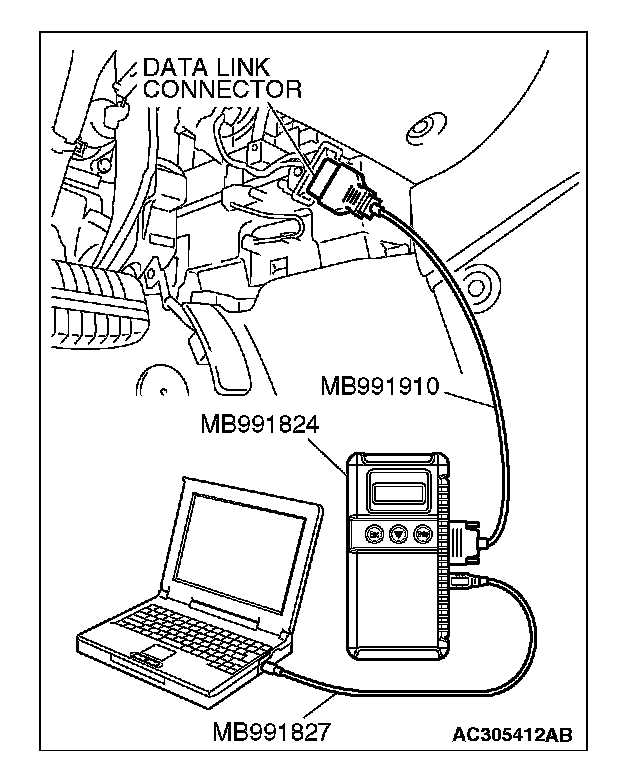 DATA LINK CONNECTOR

MB991910

MB991824

MB991827

AC305412AB