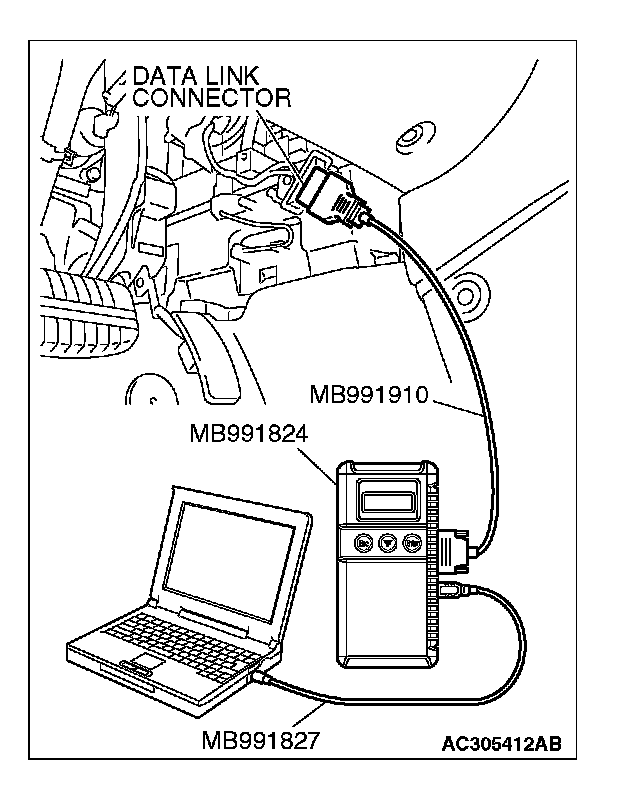 DATA LINK CONNECTOR

MB991910

MB991824

Esc

Enter

MB991827

AC305412AB