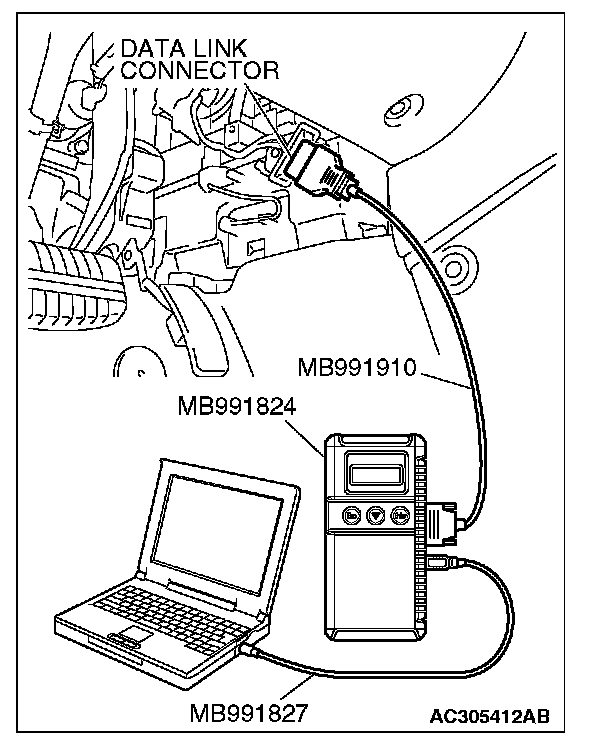 DATA LINK CONNECTOR

MB991910

MB991824

MB991827

AC305412AB