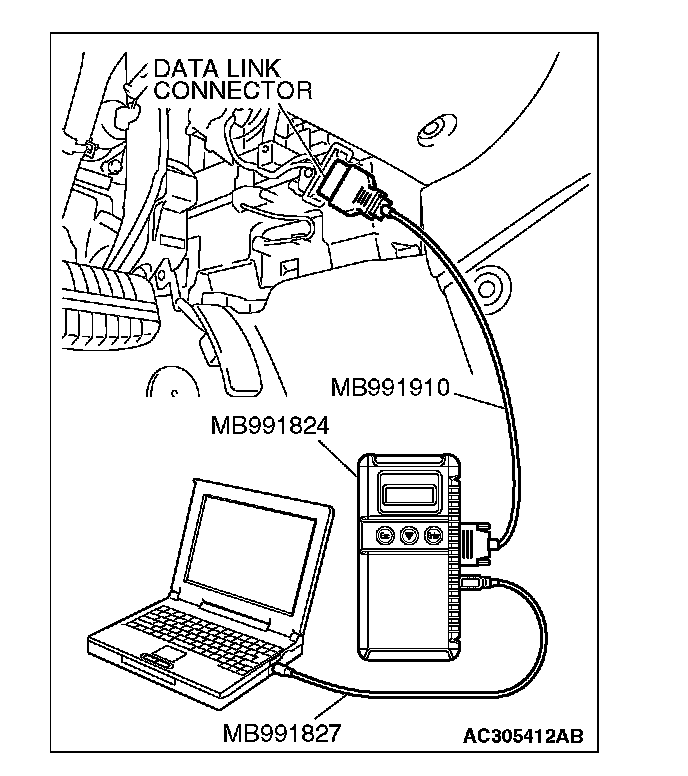 DATA LINK CONNECTOR

MB991910

MB991824

Esc

Enter

MB991827

AC305412AB