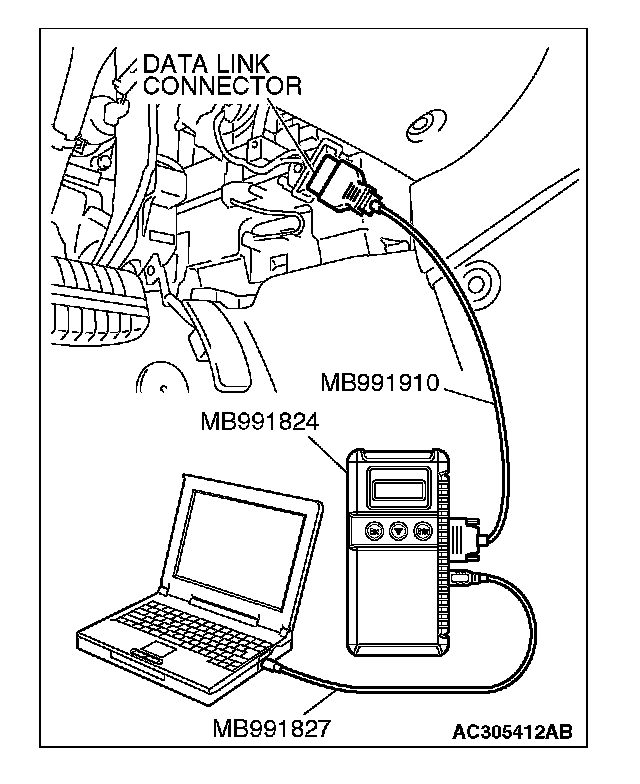 DATA LINK CONNECTOR

MB991910

MB991824

MB991827

AC305412AB