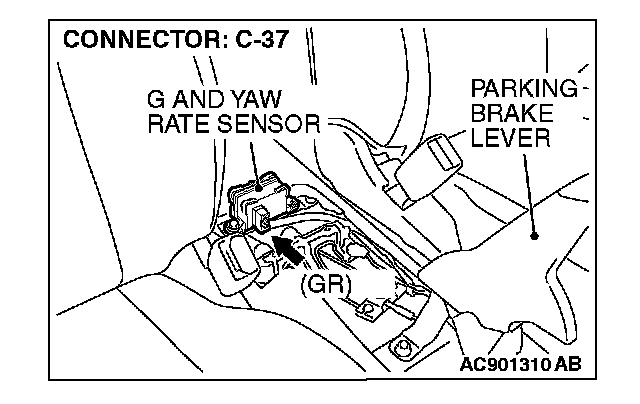 CONNECTOR: C-37

G AND YAW RATE SENSOR

PARKING BRAKE LEVER

(GR)

AC901310 AB