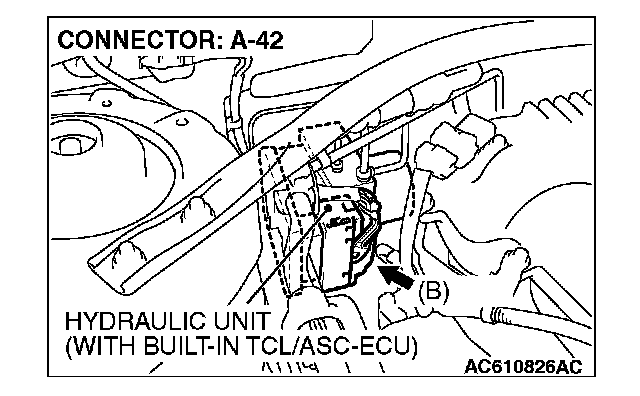 CONNECTOR: A-42

(B)

HYDRAULIC UNIT
(WITH BUILT-IN TCL/ASC-ECU)

AC610826AC