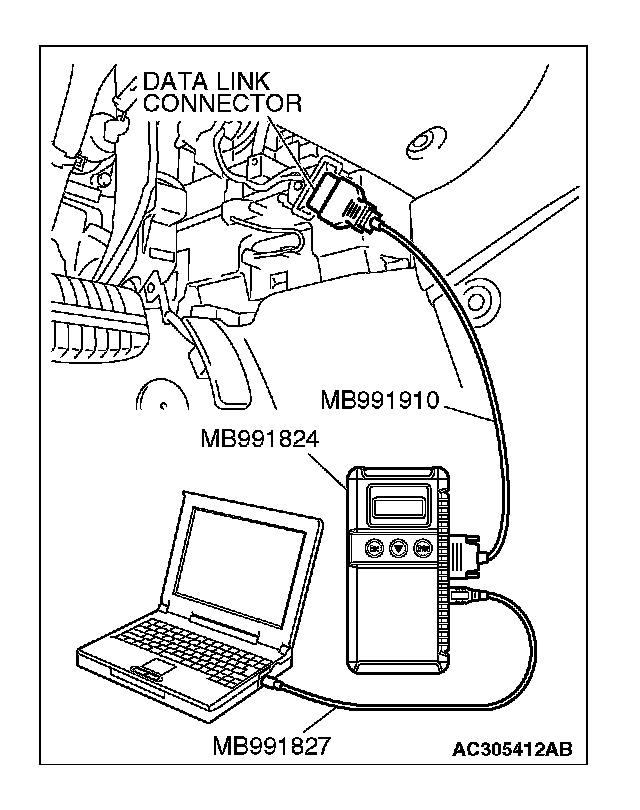 DATA LINK CONNECTOR

MB991910

MB991824

MB991827

AC305412AB