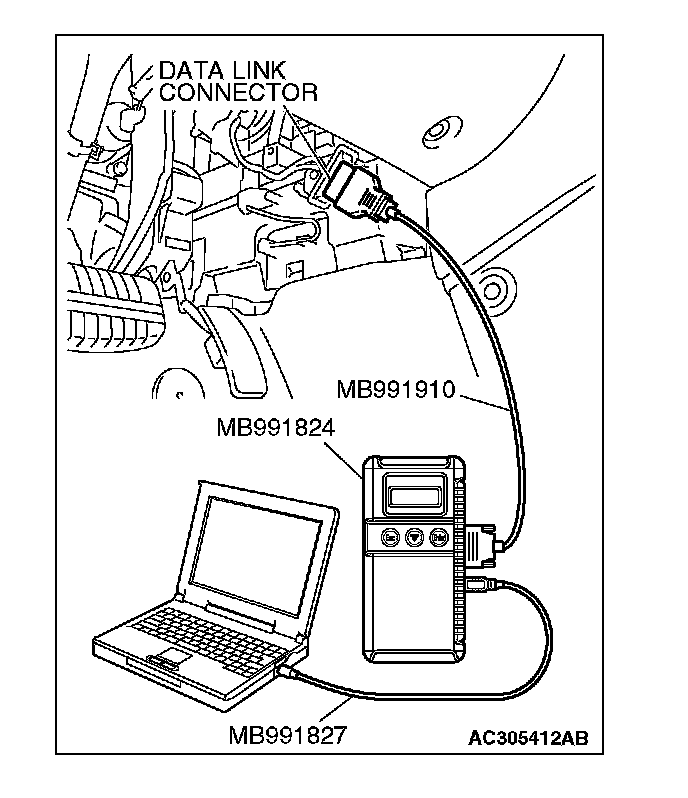 DATA LINK CONNECTOR

MB991910

MB991824

MB991827

AC305412AB