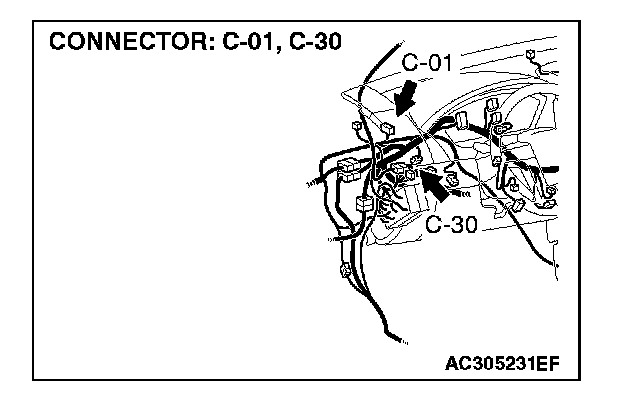 CONNECTOR: C-01, C-30

C-01

C-30

AC305231EF