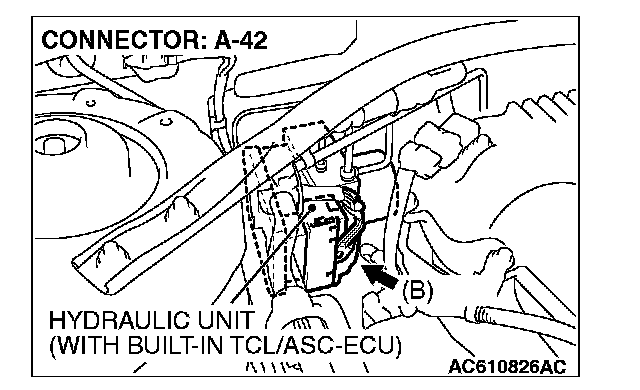 CONNECTOR: A-42

(B)

HYDRAULIC UNIT
(WITH BUILT-IN TCL/ASC-ECU)

AC610826AC