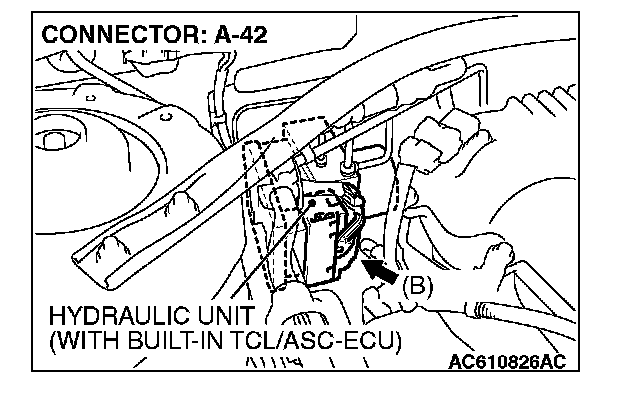 CONNECTOR: A-42

(B)

HYDRAULIC UNIT
(WITH BUILT-IN TCL/ASC-ECU)

AC610826AC