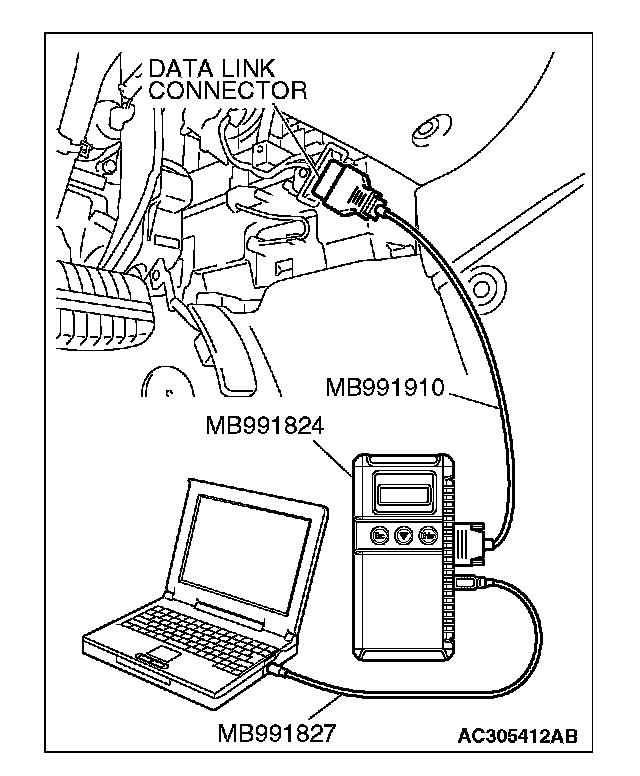 DATA LINK CONNECTOR

MB991910

MB991824

MB991827

AC305412AB